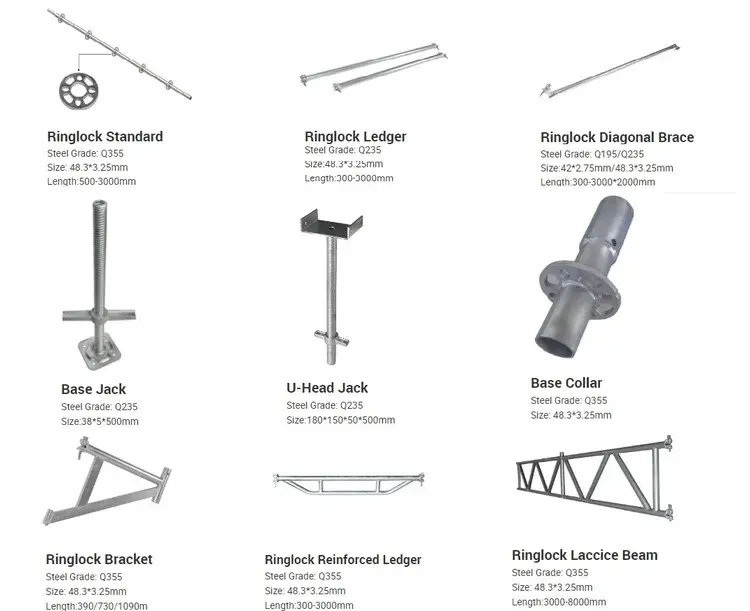 Ringlock Standard
Steel Grade: Q355
Size: 48.3*3.25mm
Length:500-3000mm

Ringlock Ledger
Steel Grade: Q235
Size:48.3*3.25mm
Length:300-3000mm

Ringlock Diagonal Brace
Steel Grade: Q195/Q235
Size:42*2.75mm/48.3*3.25mm
Length:300-3000*2000mm

Base Jack
Steel Grade: Q235
Size:38*5*500mm

U-Head Jack
Steel Grade: Q235
Size:180*150*50*500mm

Base Collar
Steel Grade: Q355
Size: 48.3*3.25mm

Ringlock Bracket
Steel Grade: Q355
Size: 48.3*3.25mm
Length:390/730/1090m

Ringlock Reinforced Ledger
Steel Grade: Q355
Size: 48.3*3.25mm
Length:300-3000mm

Ringlock Laccice Beam
Steel Grade: Q355
Size: 48.3*3.25mm
Length:3000-8000mm