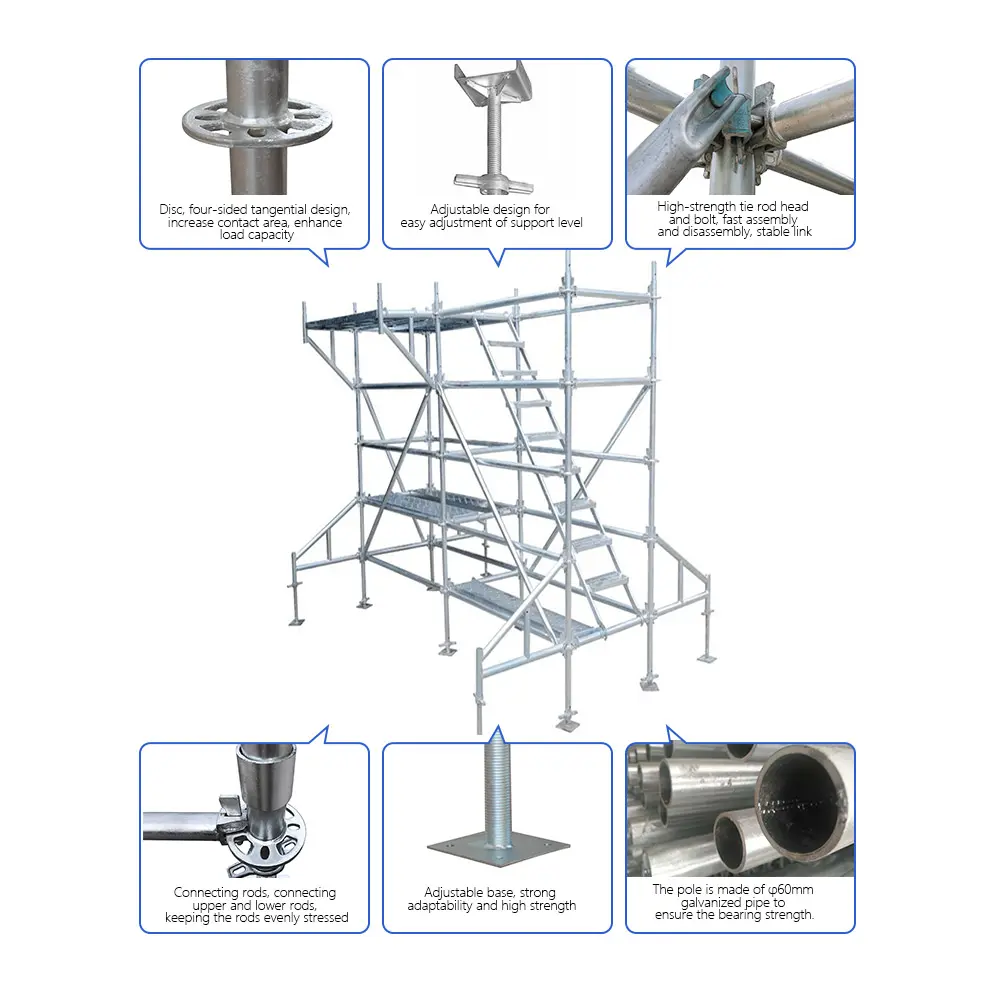 Disc, four-sided tangential design, increase contact area, enhance load capacity

Adjustable design for easy adjustment of support level

High-strength tie rod head and bolt, fast assembly and disassembly, stable link

Connecting rods, connecting upper and lower rods, keeping the rods evenly stressed

Adjustable base, strong adaptability and high strength

The pole is made of φ60mm galvanized pipe to ensure the bearing strength.